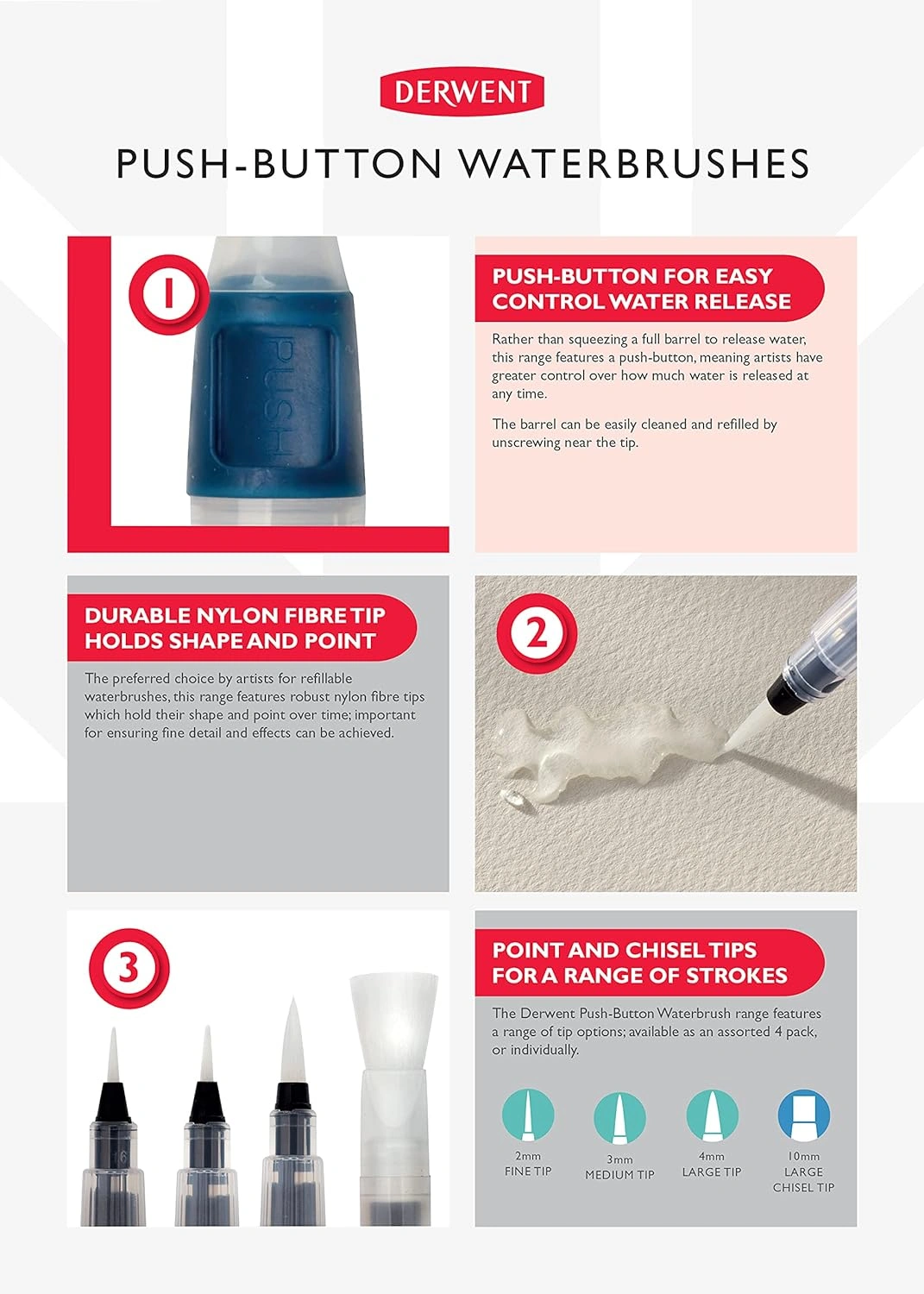 DERWENT

PUSH-BUTTON WATERBRUSHES

1

PUSH

PUSH-BUTTON FOR EASY CONTROL WATER RELEASE

Rather than squeezing a full barrel to release water, this range features a push-button, meaning artists have greater control over how much water is released at any time.

The barrel can be easily cleaned and refilled by unscrewing near the tip.

DURABLE NYLON FIBRE TIP HOLDS SHAPE AND POINT

The preferred choice by artists for refillable waterbrushes, this range features robust nylon fibre tips which hold their shape and point over time; important for ensuring fine detail and effects can be achieved.

2

3

POINT AND CHISEL TIPS FOR A RANGE OF STROKES

The Derwent Push-Button Waterbrush range features a range of tip options; available as an assorted 4 pack, or individually.

2mm FINE TIP

3mm MEDIUM TIP

4mm LARGE TIP

10mm LARGE CHISEL TIP